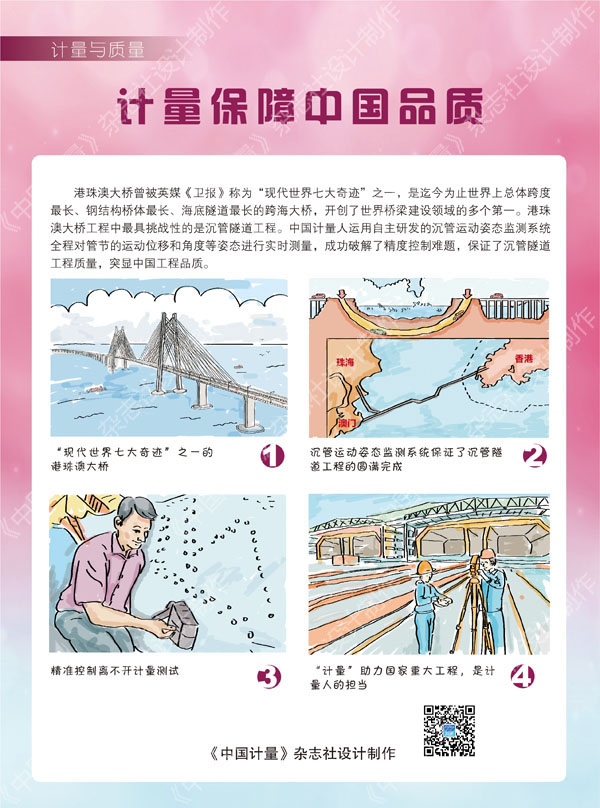 计量与质量

计量保障中国品质

港珠澳大桥曾被英媒《卫报》称为“现代世界七大奇迹”之一，是迄今为止世界上总体跨度最长、钢结构桥体最长、海底隧道最长的跨海大桥，开创了世界桥梁建设领域的多个第一。港珠澳大桥工程中最具挑战性的是沉管隧道工程。中国计量人运用自主研发的沉管运动姿态监测系统全程对管节的运动位移和角度等姿态进行实时测量，成功破解了精度控制难题，保证了沉管隧道工程质量，突显中国工程品质。

“现代世界七大奇迹”之一的港珠澳大桥 1

珠海
香港
澳门

沉管运动姿态监测系统保证了沉管隧道工程的圆满完成 2

精准控制离不开计量测试 3

“计量”助力国家重大工程，是计量人的担当 4

《中国计量》杂志社设计制作

《中国计量》杂志社设计制作